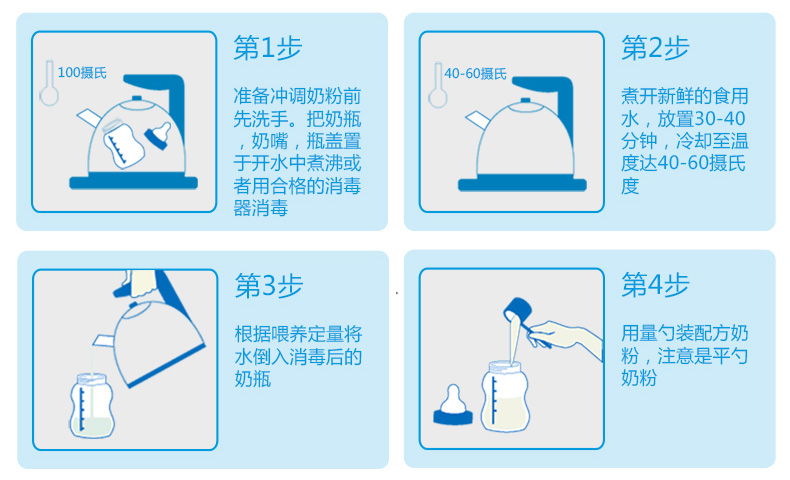 100摄氏

第1步

准备冲调奶粉前先洗手。把奶瓶，奶嘴，瓶盖置于开水中煮沸或者用合格的消毒器消毒

40-60摄氏

第2步

煮开新鲜的食用水，放置30-40分钟，冷却至温度达40-60摄氏度

第3步

根据喂养定量将水倒入消毒后的奶瓶

第4步

用量勺装配方奶粉，注意是平勺奶粉